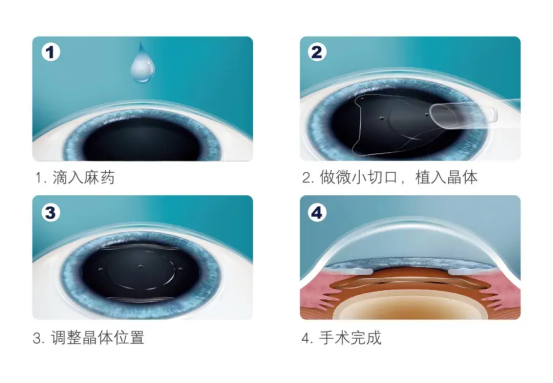 1

1. 滴入麻药

2

2. 做微小切口，植入晶体

3

3. 调整晶体位置

4

4. 手术完成